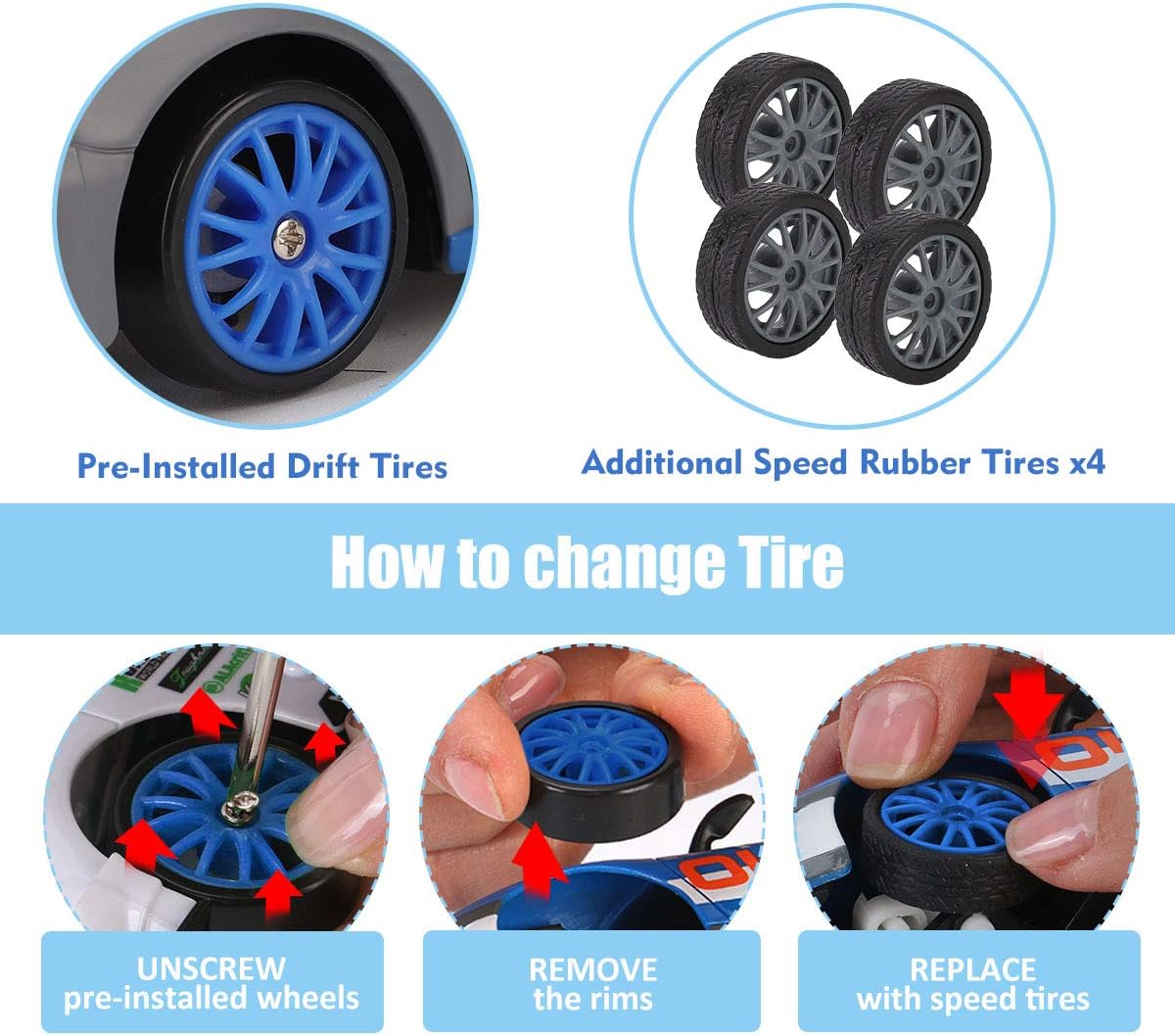 Pre-Installed Drift Tires

Additional Speed Rubber Tires x4

How to change Tire

UNSCREW
pre-installed wheels

REMOVE
the rims

REPLACE
with speed tires